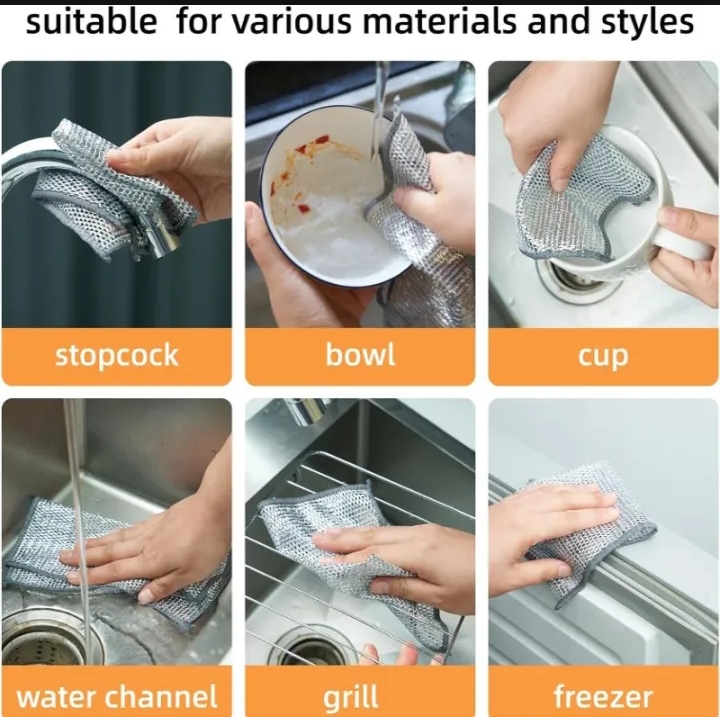 suitable for various materials and styles

stopcock

bowl

cup

water channel

grill

freezer